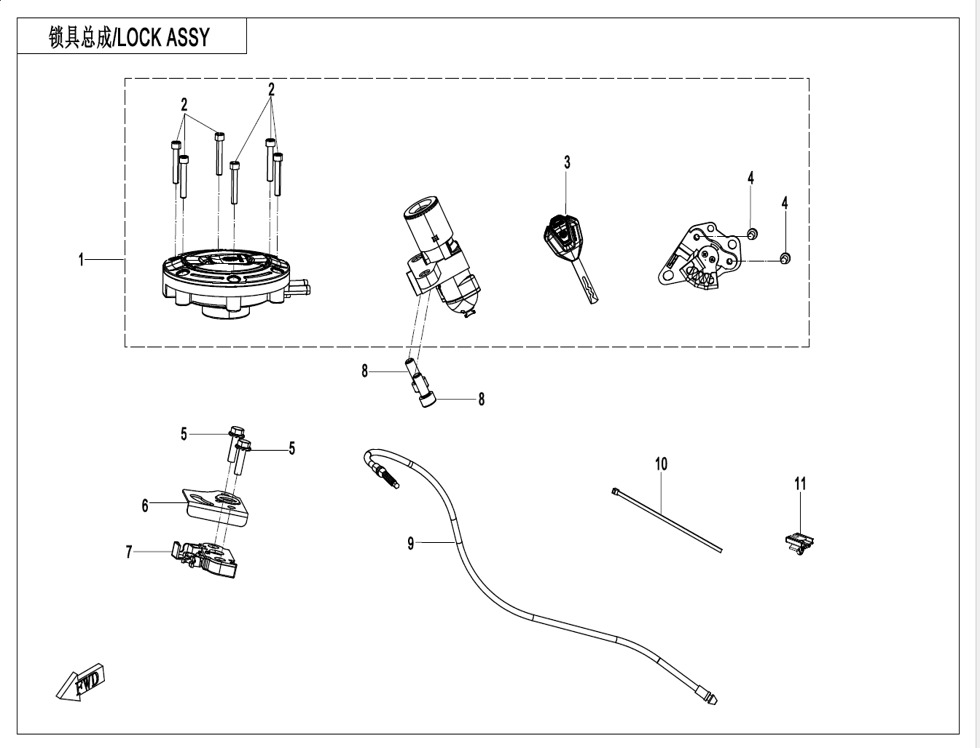 锁具总成/LOCK ASSY

2
2
3
4
4
1
8
8
5
5
6
7
9
10
11
FWD